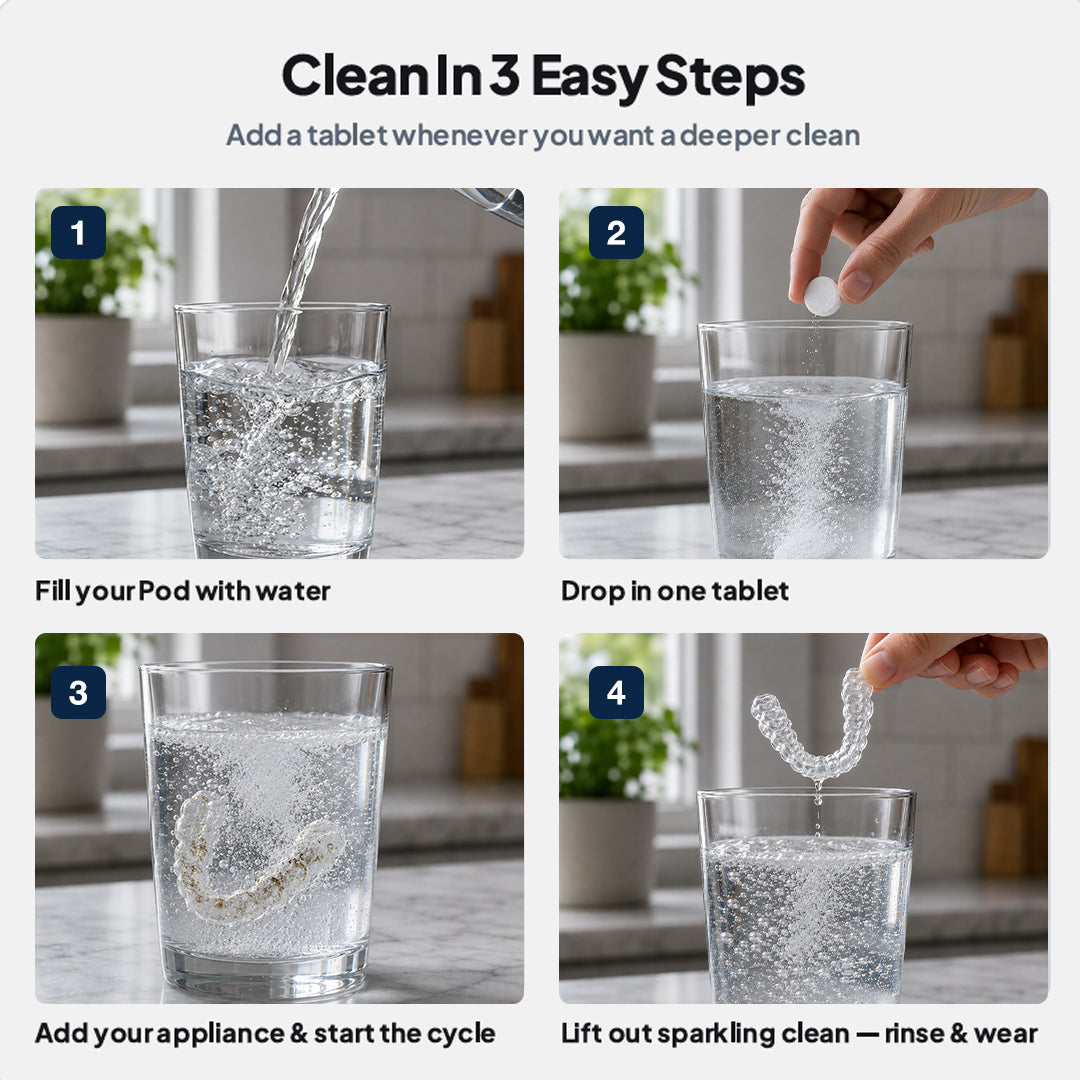 Clean In 3 Easy Steps

Add a tablet whenever you want a deeper clean

1

Fill your Pod with water

2

Drop in one tablet

3

Add your appliance & start the cycle

4

Lift out sparkling clean — rinse & wear